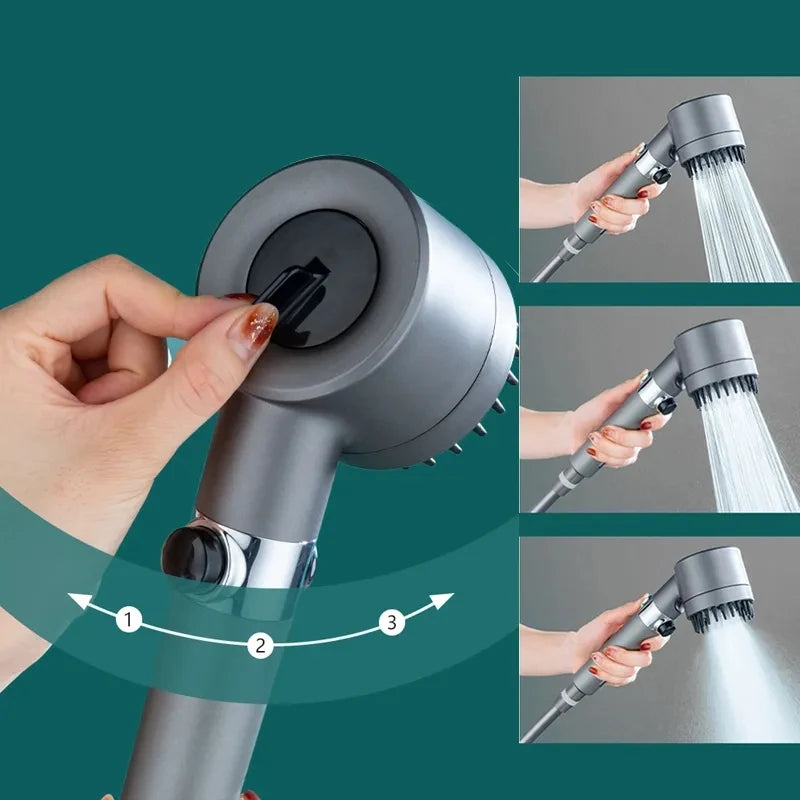 1
2
3