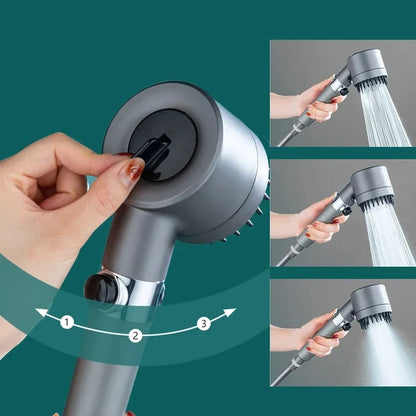 1
2
3